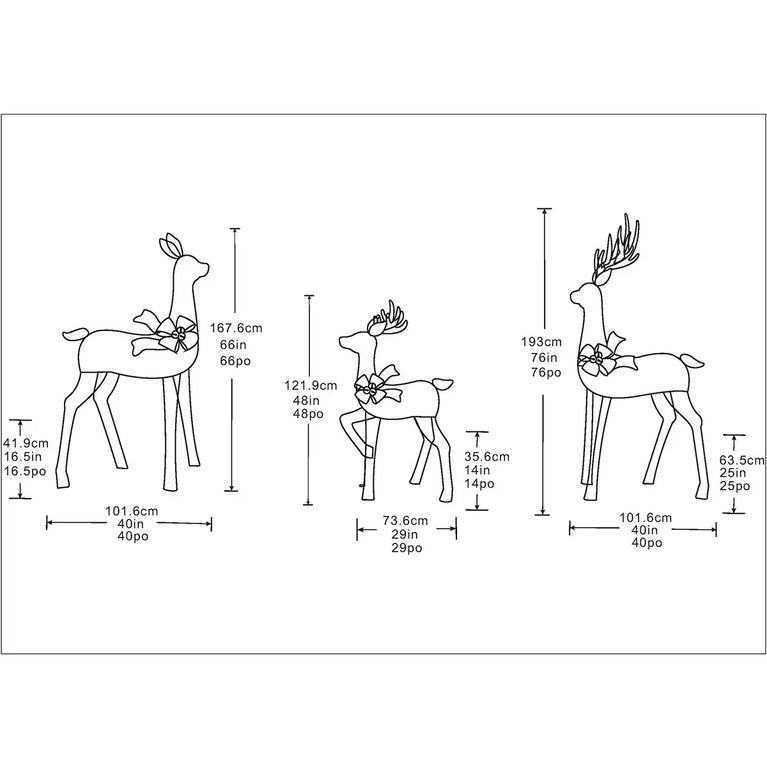 167.6cm
66in
66po

41.9cm
16.5in
16.5po

101.6cm
40in
40po

121.9cm
48in
48po

35.6cm
14in
14po

73.6cm
29in
29po

193cm
76in
76po

63.5cm
25in
25po

101.6cm
40in
40po