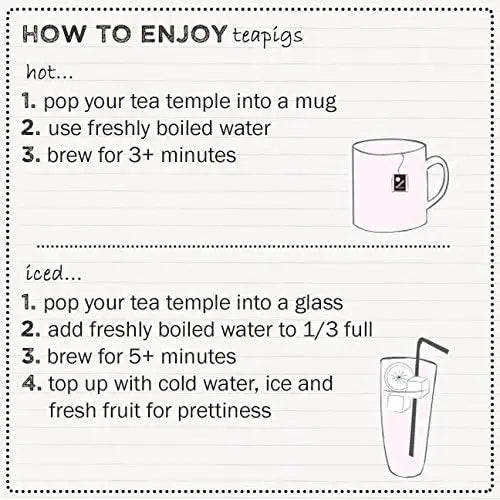 HOW TO ENJOY teapigs

hot...

1. pop your tea temple into a mug
2. use freshly boiled water
3. brew for 3+ minutes

iced...

1. pop your tea temple into a glass
2. add freshly boiled water to 1/3 full
3. brew for 5+ minutes
4. top up with cold water, ice and fresh fruit for prettiness