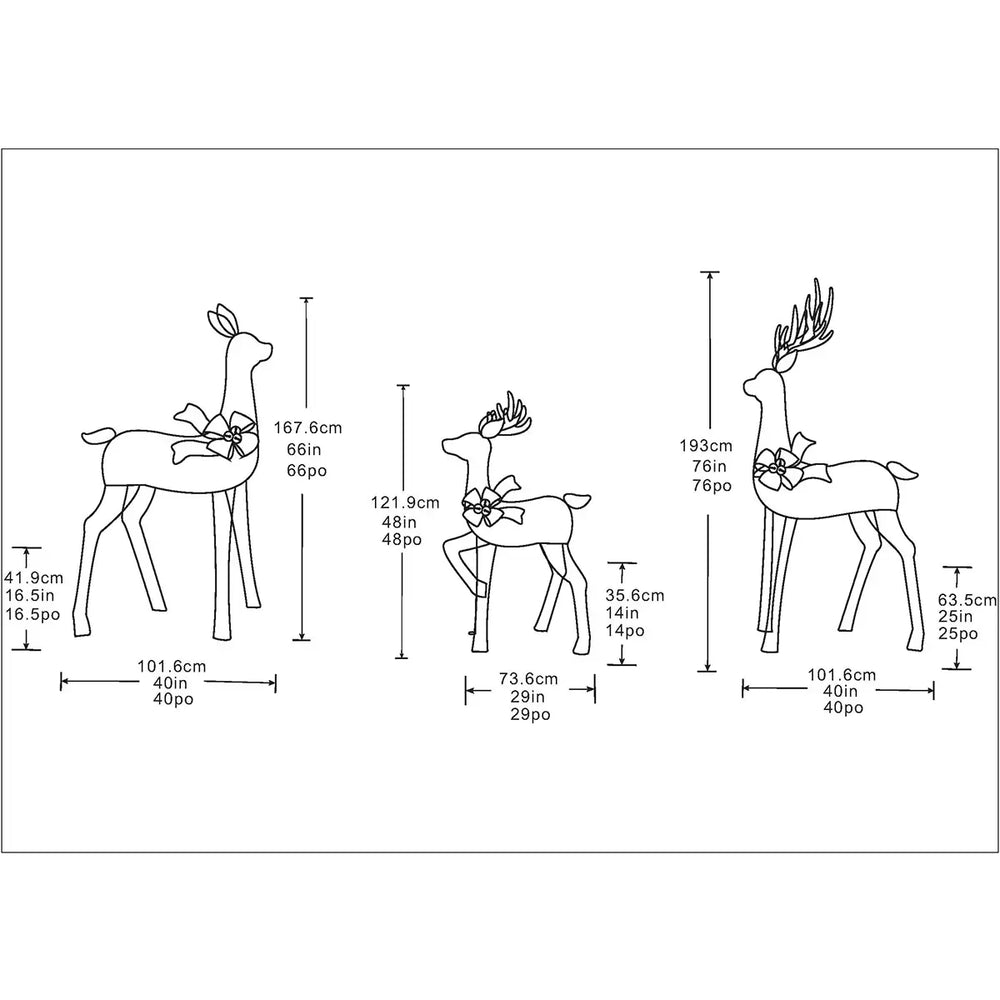 167.6cm
66in
66po

41.9cm
16.5in
16.5po

101.6cm
40in
40po

121.9cm
48in
48po

35.6cm
14in
14po

73.6cm
29in
29po

193cm
76in
76po

63.5cm
25in
25po

101.6cm
40in
40po